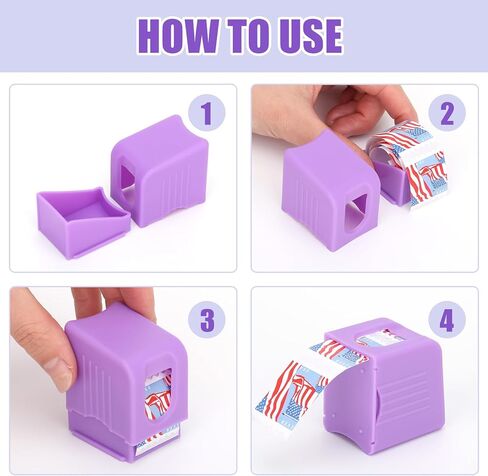 HOW TO USE

1

2

3

4