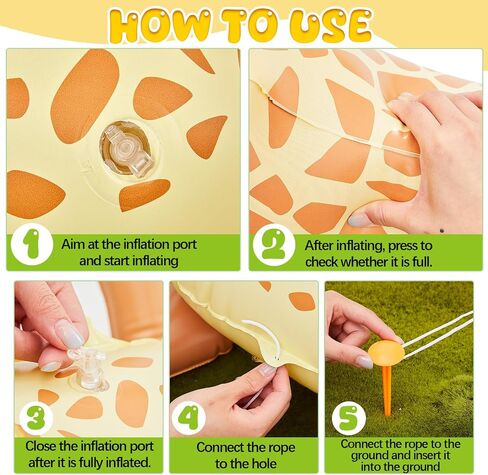 HOW TO USE

1
Aim at the inflation port and start inflating

2
After inflating, press to check whether it is full.

3
Close the inflation port after it is fully inflated.

4
Connect the rope to the hole

5
Connect the rope to the ground and insert it into the ground