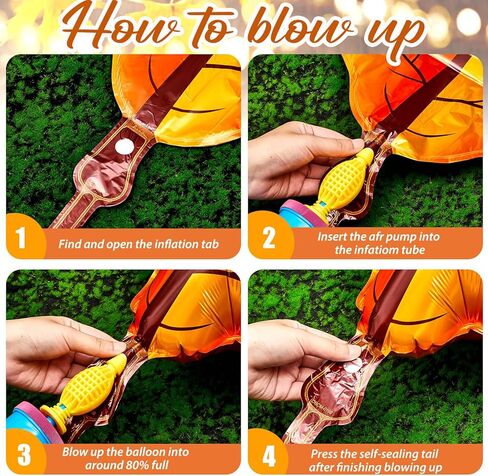 How to blow up

1
Find and open the inflation tab

2
Insert the afr pump into the infatiom tube

3
Blow up the balloon into around 80% full

4
Press the self-sealing tail after finishing blowing up