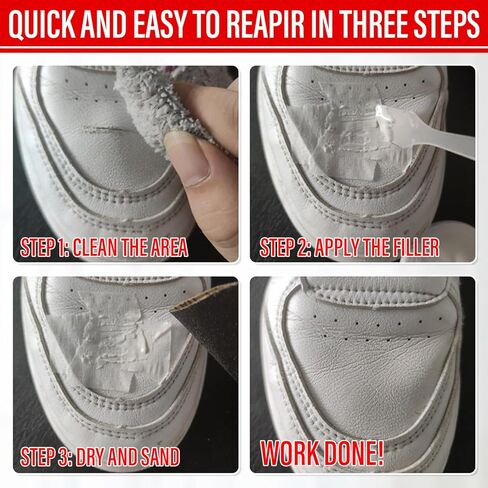 QUICK AND EASY TO REAPIR IN THREE STEPS

STEP 1: CLEAN THE AREA

STEP 2: APPLY THE FILLER

STEP 3: DRY AND SAND

WORK DONE!