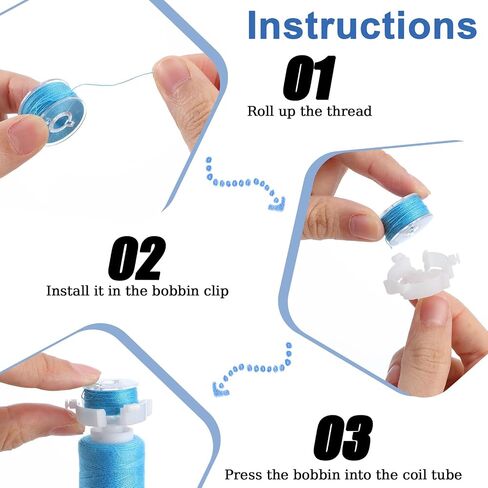 Instructions

01
Roll up the thread

02
Install it in the bobbin clip

03
Press the bobbin into the coil tube