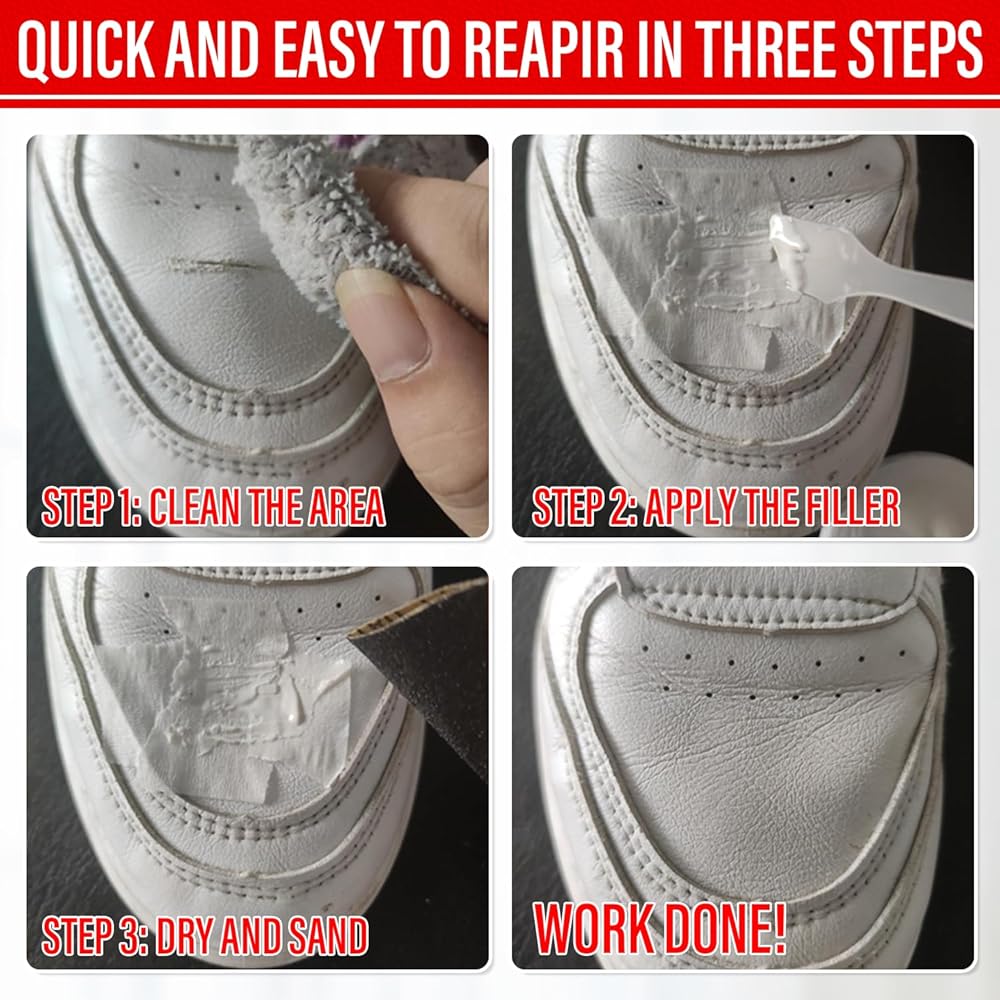 QUICK AND EASY TO REAPIR IN THREE STEPS

STEP 1: CLEAN THE AREA

STEP 2: APPLY THE FILLER

STEP 3: DRY AND SAND

WORK DONE!