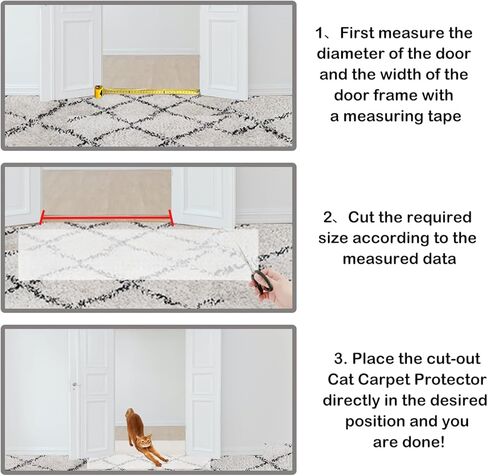 1、First measure the diameter of the door and the width of the door frame with a measuring tape

2、Cut the required size according to the measured data

3. Place the cut-out Cat Carpet Protector directly in the desired position and you are done!