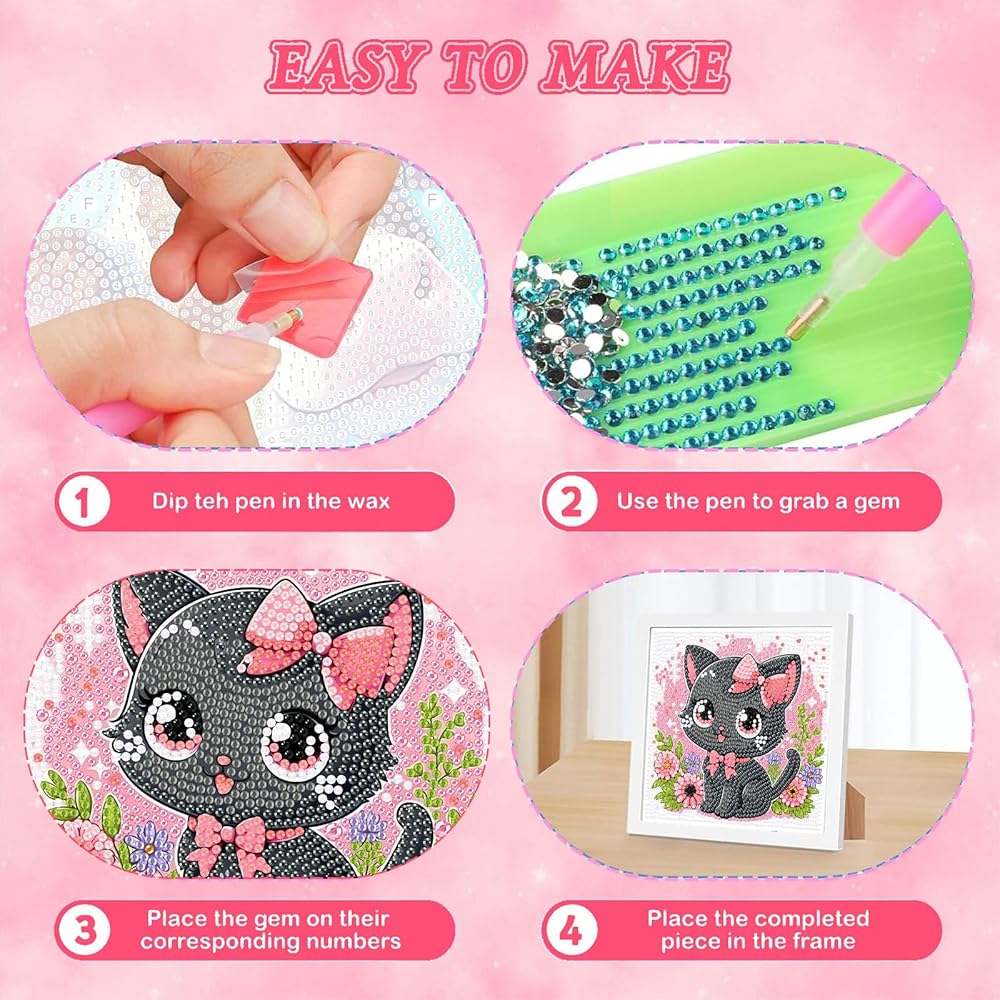 EASY TO MAKE

1 Dip teh pen in the wax

2 Use the pen to grab a gem

3 Place the gem on their corresponding numbers

4 Place the completed piece in the frame