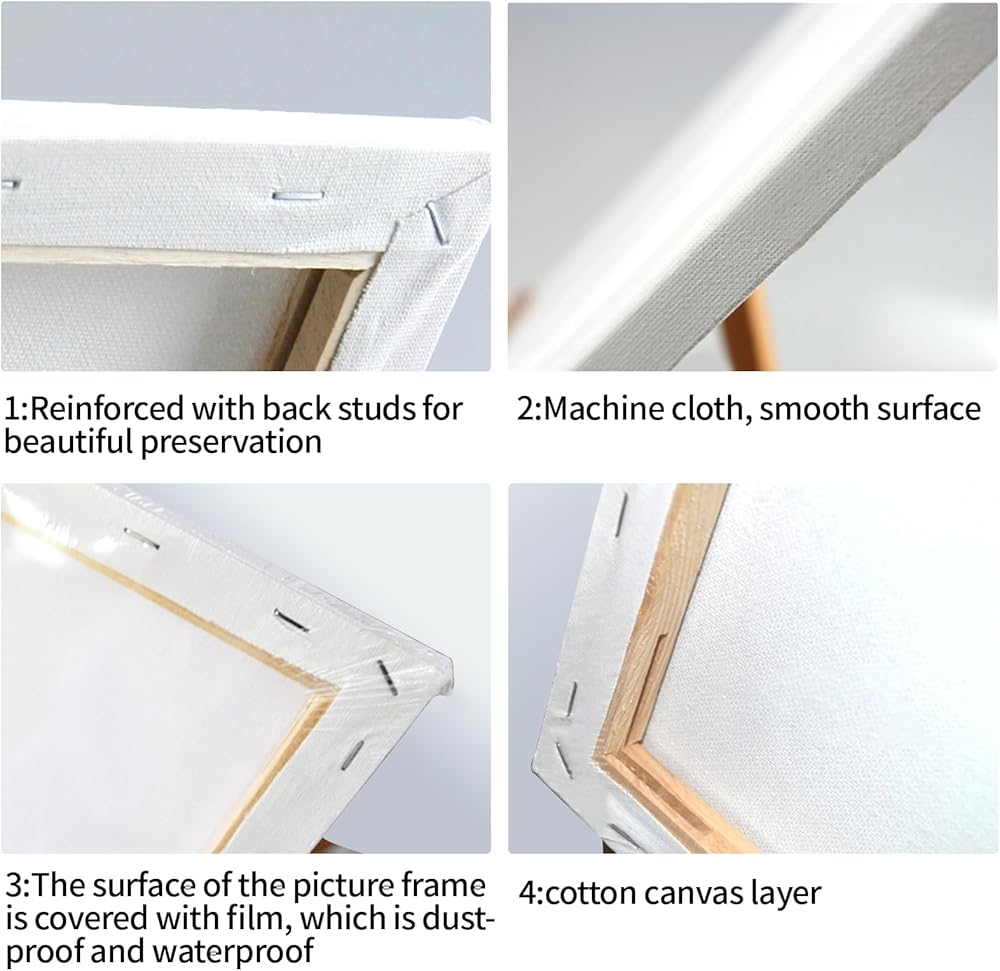 1:Reinforced with back studs for beautiful preservation

2:Machine cloth, smooth surface

3:The surface of the picture frame is covered with film, which is dust-proof and waterproof

4:cotton canvas layer