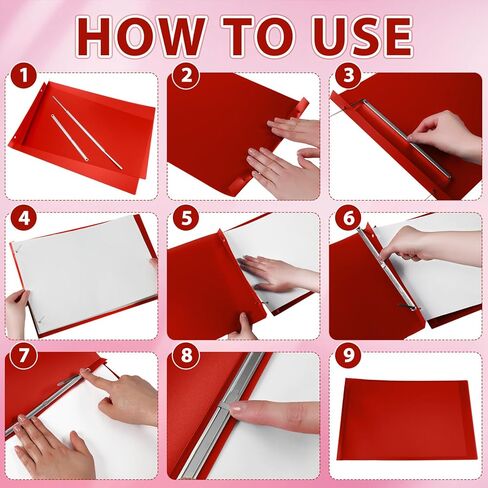 HOW TO USE

1

2

3

4

5

6

7

8

9