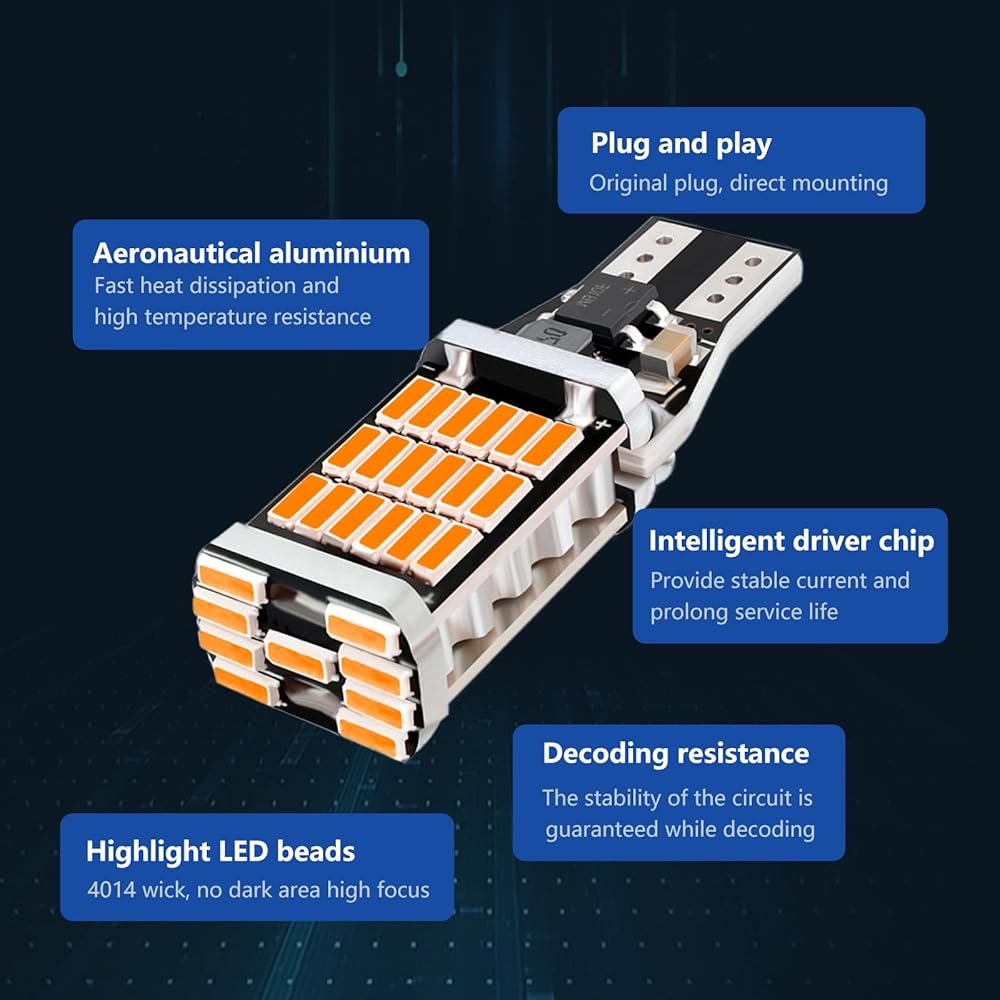 Plug and play
Original plug, direct mounting

Aeronautical aluminium
Fast heat dissipation and high temperature resistance

Intelligent driver chip
Provide stable current and prolong service life

Decoding resistance
The stability of the circuit is guaranteed while decoding

Highlight LED beads
4014 wick, no dark area high focus