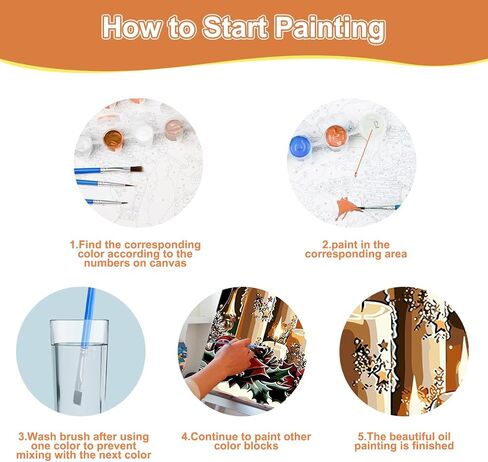 How to Start Painting

1.Find the corresponding color according to the numbers on canvas

2.paint in the corresponding area

3.Wash brush after using one color to prevent mixing with the next color

4.Continue to paint other color blocks

5.The beautiful oil painting is finished