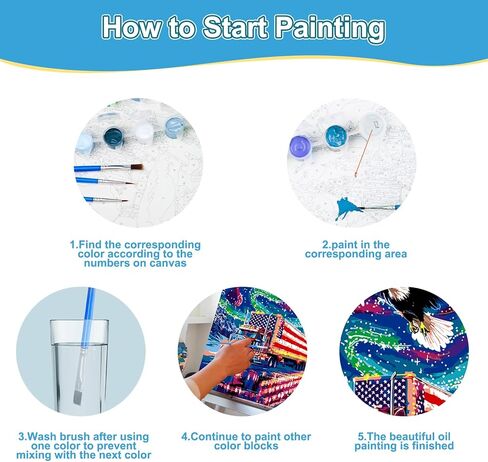 How to Start Painting

1.Find the corresponding color according to the numbers on canvas

2.paint in the corresponding area

3.Wash brush after using one color to prevent mixing with the next color

4.Continue to paint other color blocks

5.The beautiful oil painting is finished