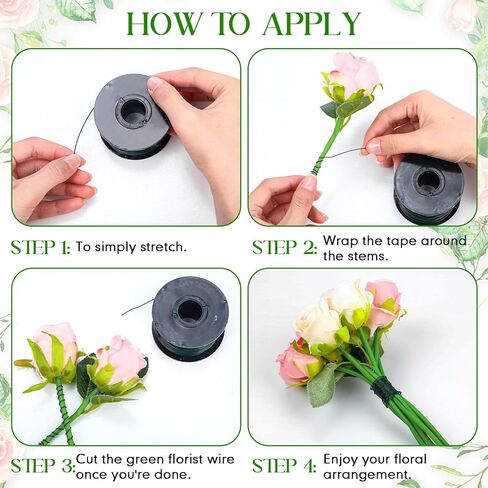 HOW TO APPLY

STEP 1: To simply stretch.

STEP 2: Wrap the tape around the stems.

STEP 3: Cut the green florist wire once you're done.

STEP 4: Enjoy your floral arrangement.