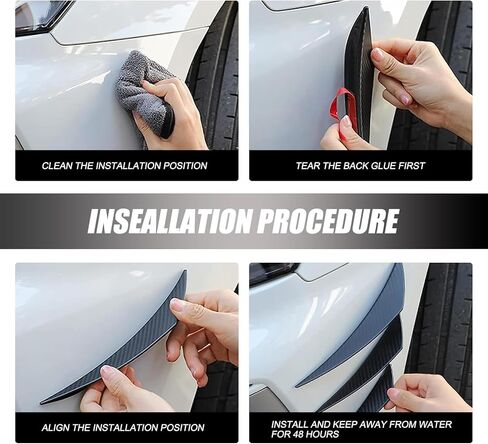 CLEAN THE INSTALLATION POSITION

TEAR THE BACK GLUE FIRST

INSEALLATION PROCEDURE

ALIGN THE INSTALLATION POSITION

INSTALL AND KEEP AWAY FROM WATER FOR 48 HOURS