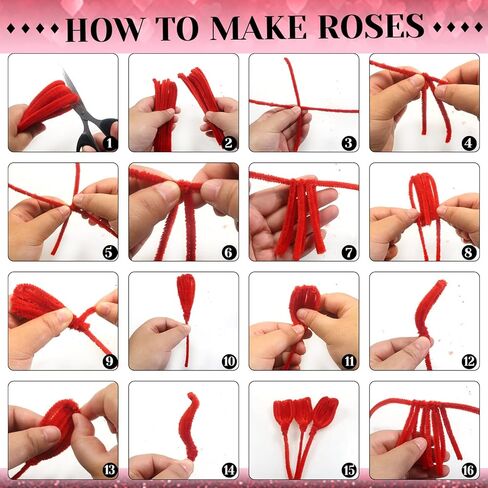 HOW TO MAKE ROSES

1

2

3

4

5

6

7

8

9

10

11

12

13

14

15

16