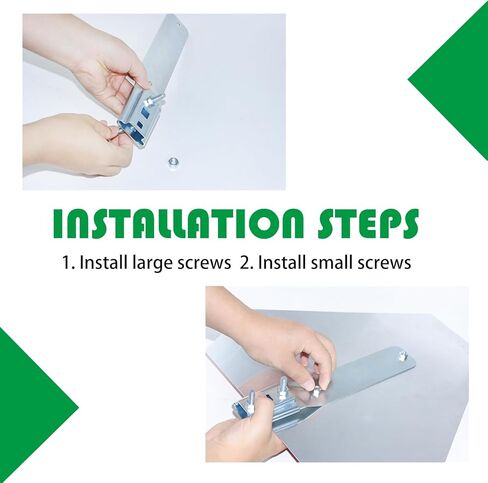 INSTALLATION STEPS

1. Install large screws 2. Install small screws