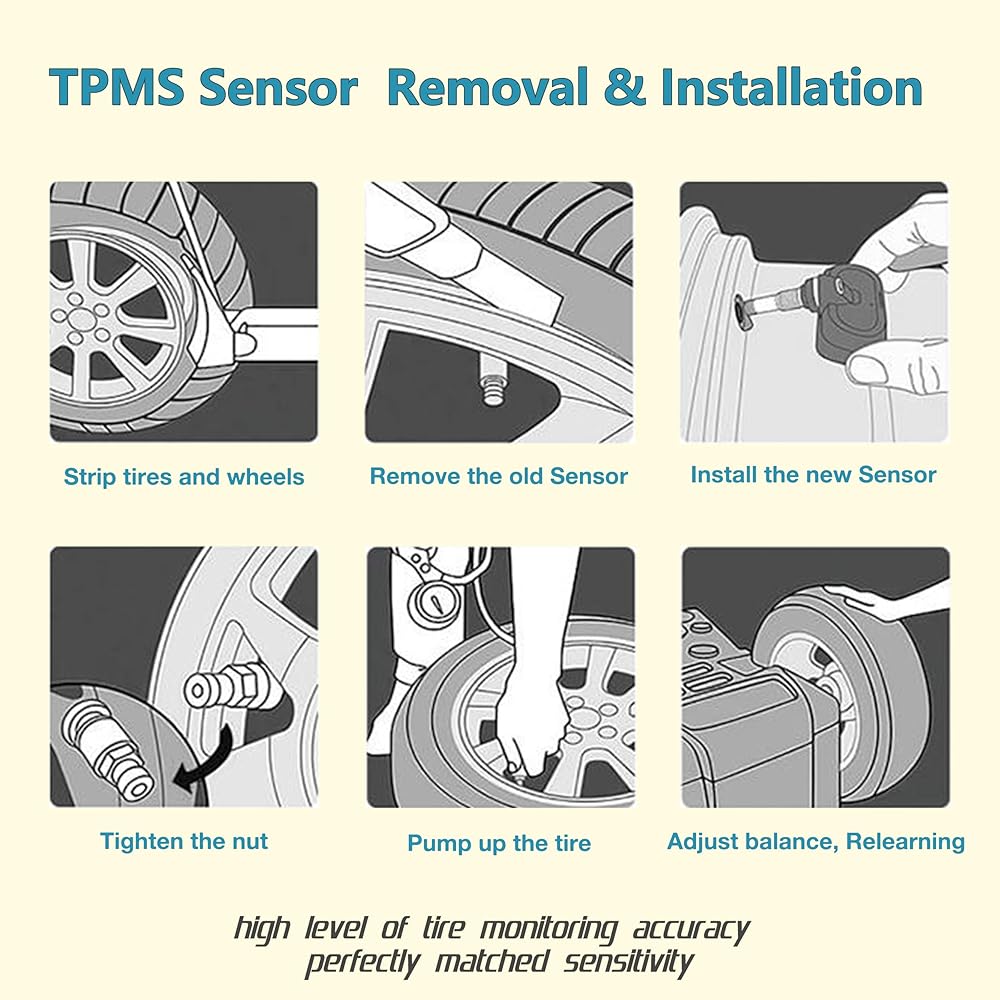 TPMS Sensor Removal & Installation

Strip tires and wheels

Remove the old Sensor

Install the new Sensor

Tighten the nut

Pump up the tire

Adjust balance, Relearning

high level of tire monitoring accuracy
perfectly matched sensitivity