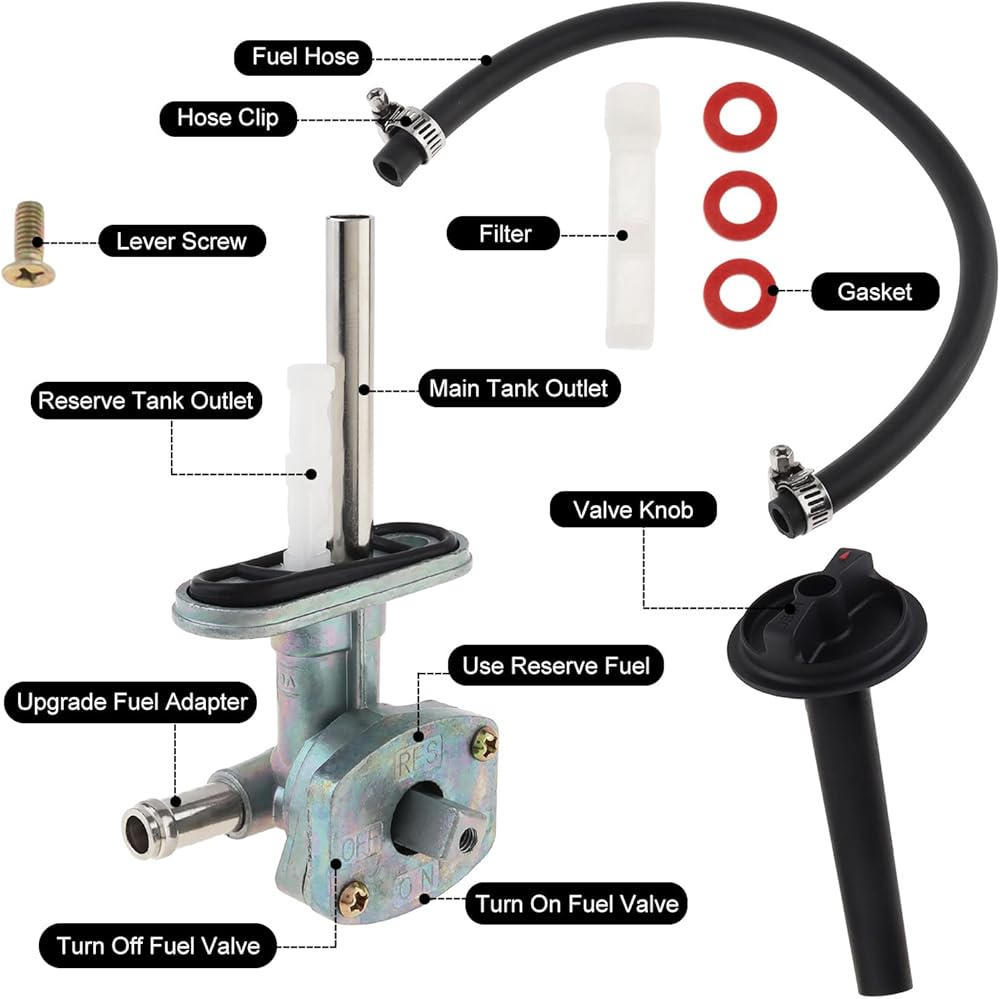 Fuel Hose

Hose Clip

Lever Screw

Filter

Gasket

Reserve Tank Outlet

Main Tank Outlet

Valve Knob

Use Reserve Fuel

Upgrade Fuel Adapter

RES

OFF

ON

Turn On Fuel Valve

Turn Off Fuel Valve