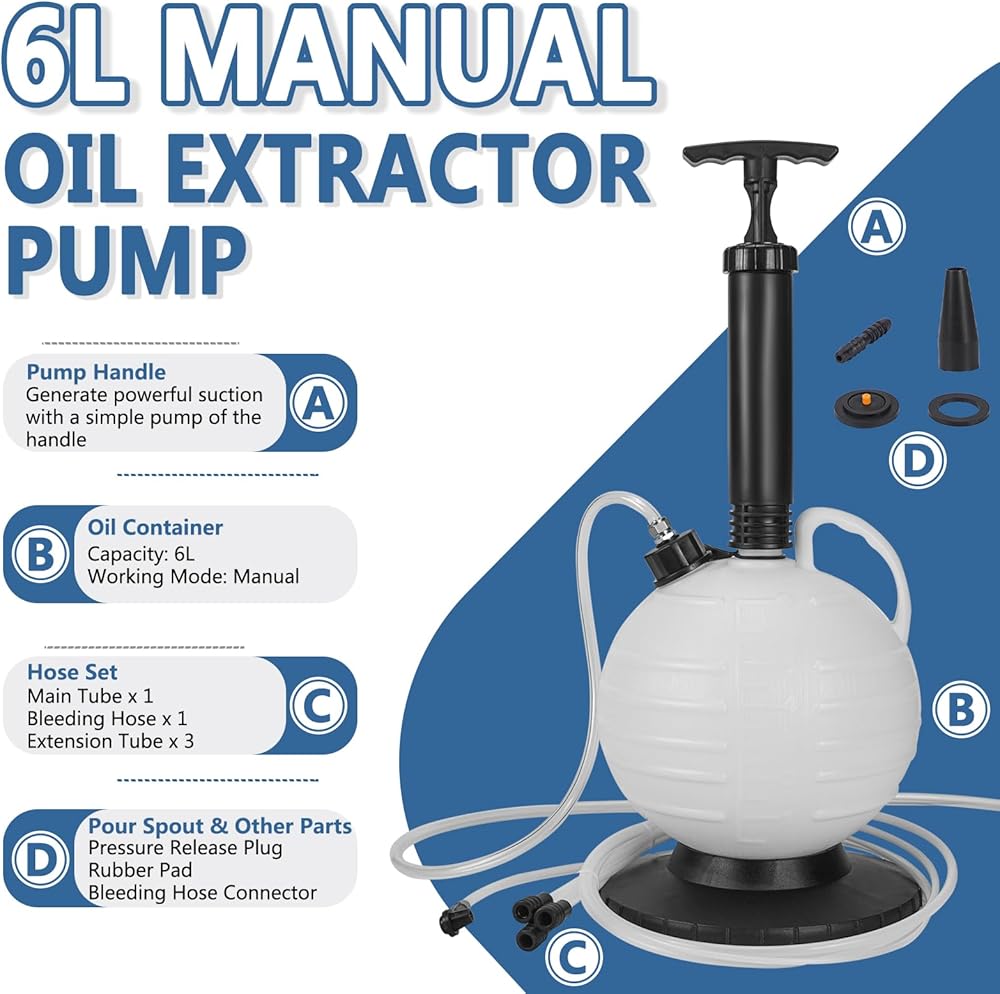 6L MANUAL
OIL EXTRACTOR PUMP

Pump Handle
Generate powerful suction with a simple pump of the handle
A

B
Oil Container
Capacity: 6L
Working Mode: Manual

Hose Set
Main Tube x 1
Bleeding Hose x 1
Extension Tube x 3
C

D
Pour Spout & Other Parts
Pressure Release Plug
Rubber Pad
Bleeding Hose Connector

A
D
B
C