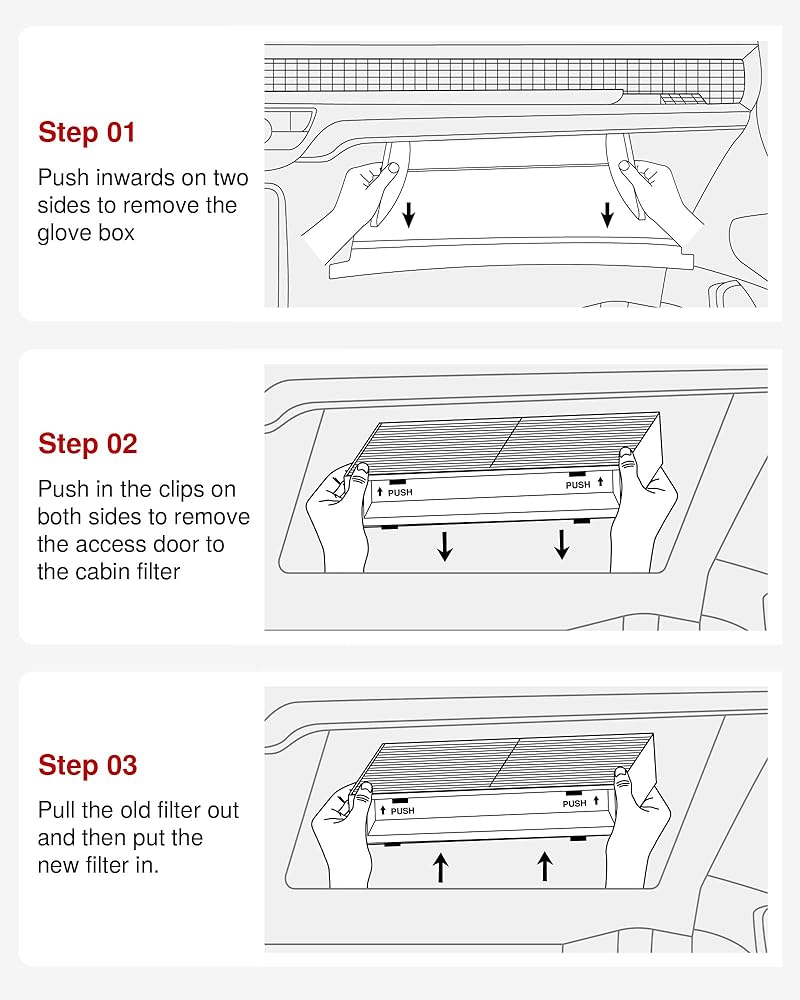 Step 01

Push inwards on two sides to remove the glove box

Step 02

Push in the clips on both sides to remove the access door to the cabin filter

PUSH
PUSH

Step 03

Pull the old filter out and then put the new filter in.

PUSH
PUSH