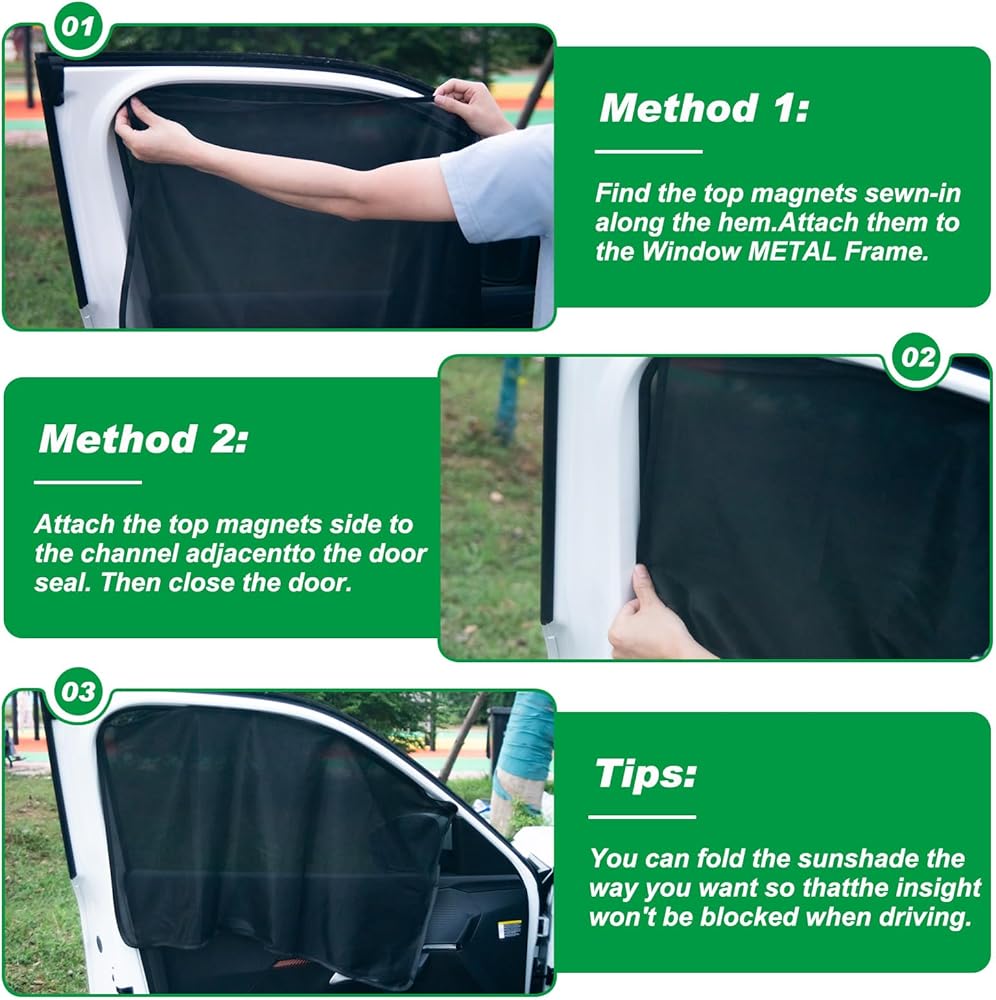 01

Method 1:

Find the top magnets sewn-in along the hem.Attach them to the Window METAL Frame.

02

Method 2:

Attach the top magnets side to the channel adjacentto the door seal. Then close the door.

03

Tips:

You can fold the sunshade the way you want so thatthe insight won't be blocked when driving.