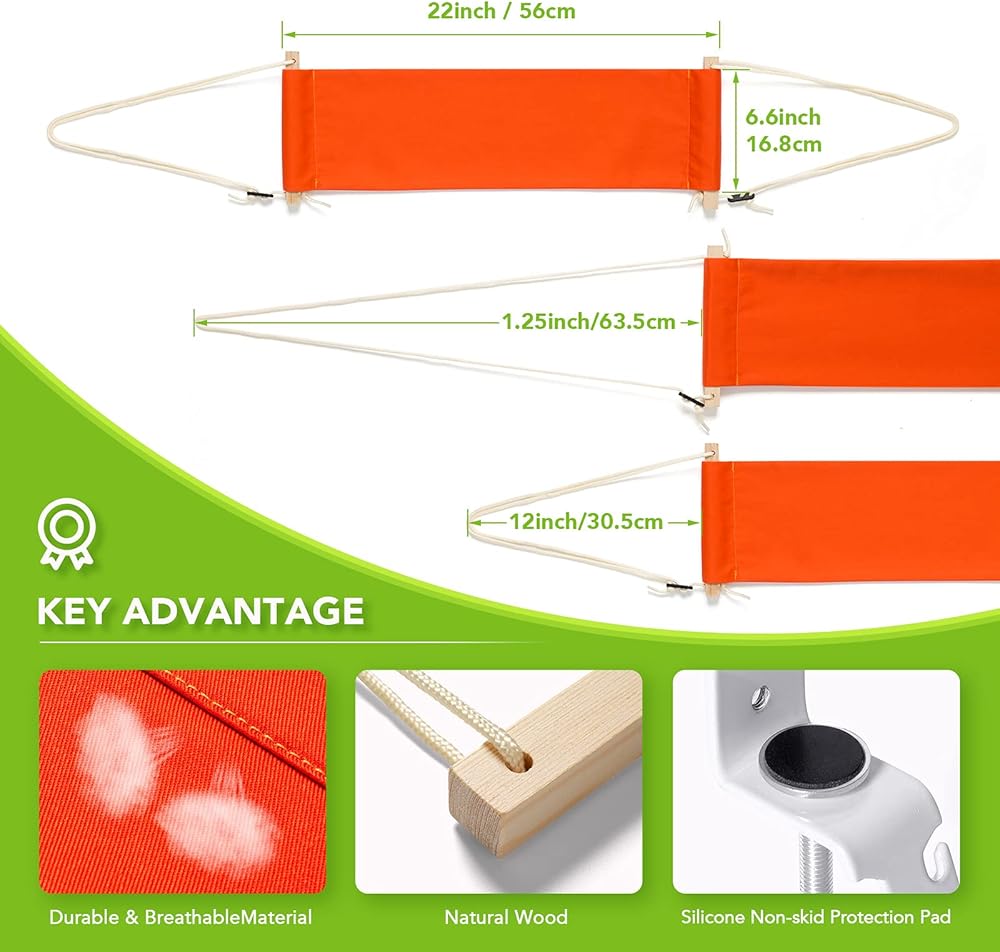 22inch / 56cm

6.6inch
16.8cm

1.25inch/63.5cm

12inch/30.5cm

KEY ADVANTAGE

Durable & BreathableMaterial

Natural Wood

Silicone Non-skid Protection Pad