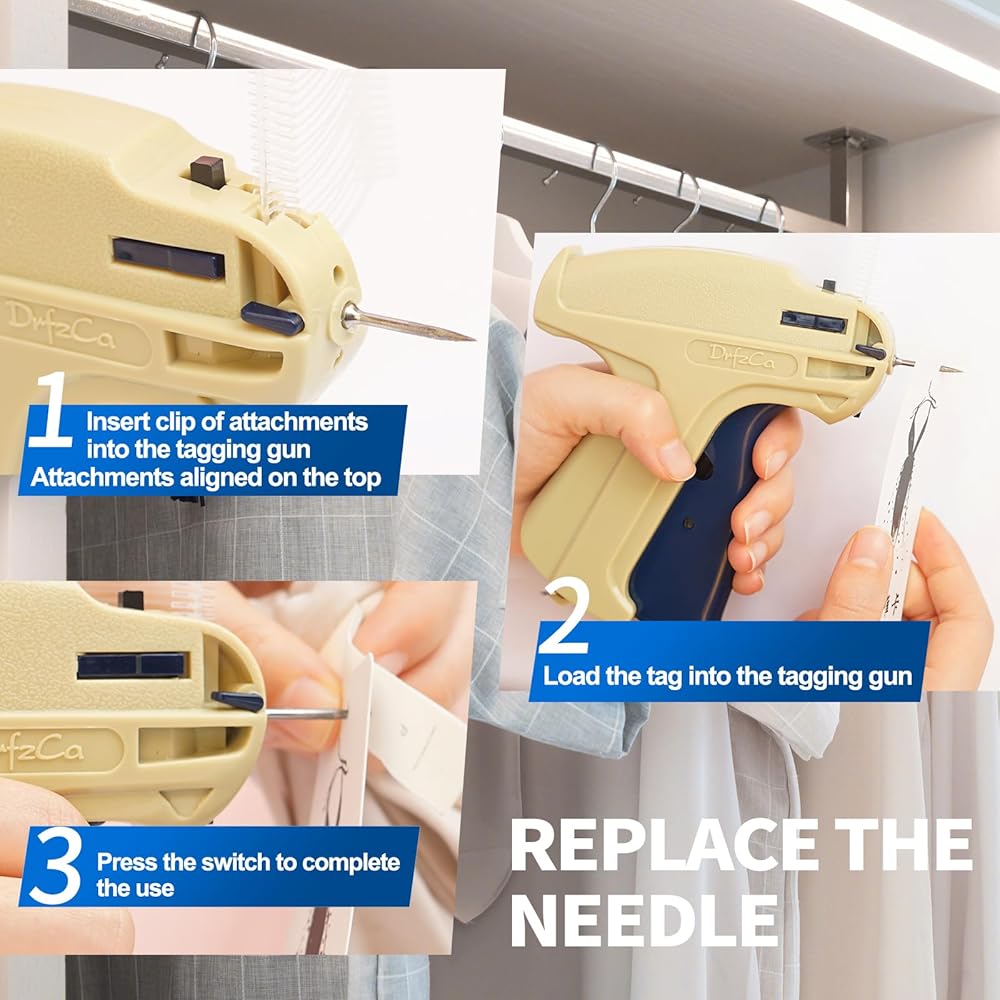 DrfzCa

1 Insert clip of attachments into the tagging gun
Attachments aligned on the top

DrfzCa

2 Load the tag into the tagging gun

DrfzCa

3 Press the switch to complete the use

REPLACE THE NEEDLE