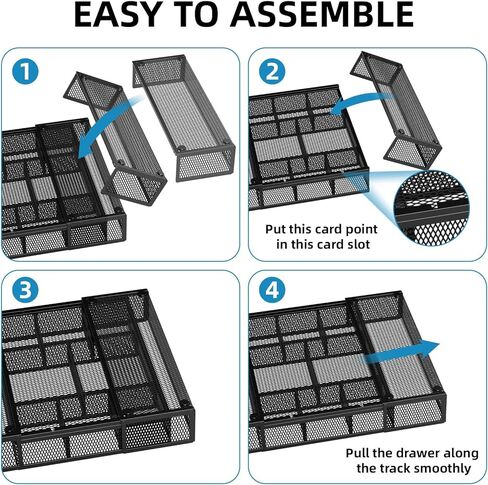 EASY TO ASSEMBLE

1

2

Put this card point in this card slot

3

4

Pull the drawer along the track smoothly