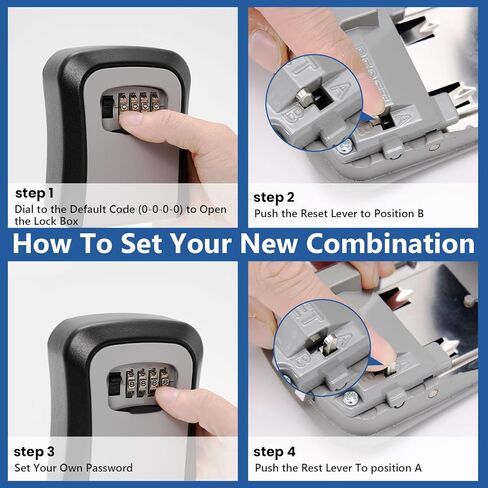 step 1
Dial to the Default Code (0-0-0-0) to Open the Lock Box

step 2
Push the Reset Lever to Position B

How To Set Your New Combination

step 3
Set Your Own Password

step 4
Push the Rest Lever To position A