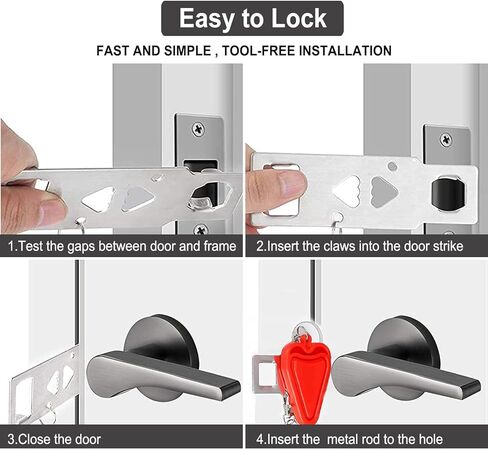 Easy to Lock

FAST AND SIMPLE , TOOL-FREE INSTALLATION

1.Test the gaps between door and frame

2.Insert the claws into the door strike

3.Close the door

4.Insert the metal rod to the hole