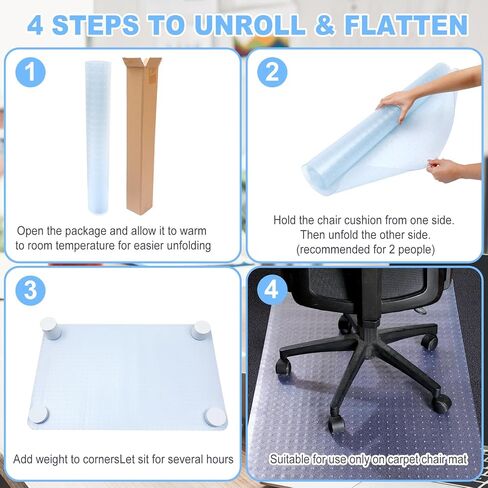 4 STEPS TO UNROLL & FLATTEN

1

Open the package and allow it to warm to room temperature for easier unfolding

2

Hold the chair cushion from one side. Then unfold the other side. (recommended for 2 people)

3

Add weight to cornersLet sit for several hours

4

Suitable for use only on carpet chair mat