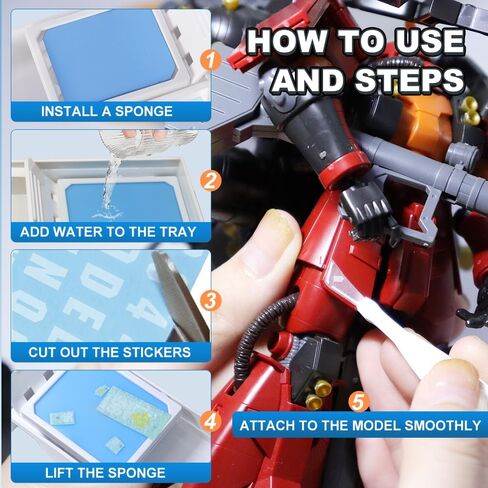 HOW TO USE AND STEPS

1
INSTALL A SPONGE

2
ADD WATER TO THE TRAY

3
CUT OUT THE STICKERS

4
LIFT THE SPONGE

5
ATTACH TO THE MODEL SMOOTHLY