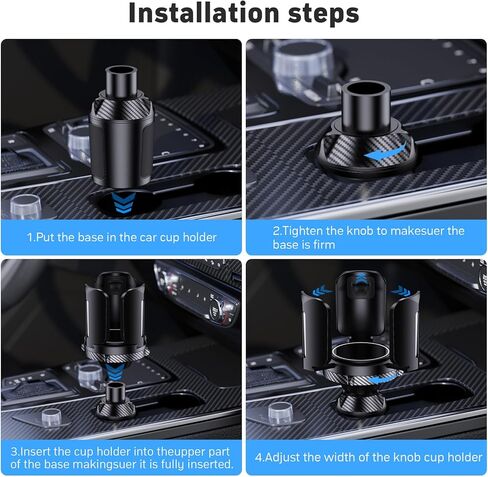 Installation steps

1.Put the base in the car cup holder

2.Tighten the knob to makesuer the base is firm

3.Insert the cup holder into theupper part of the base makingsuer it is fully inserted.

4.Adjust the width of the knob cup holder