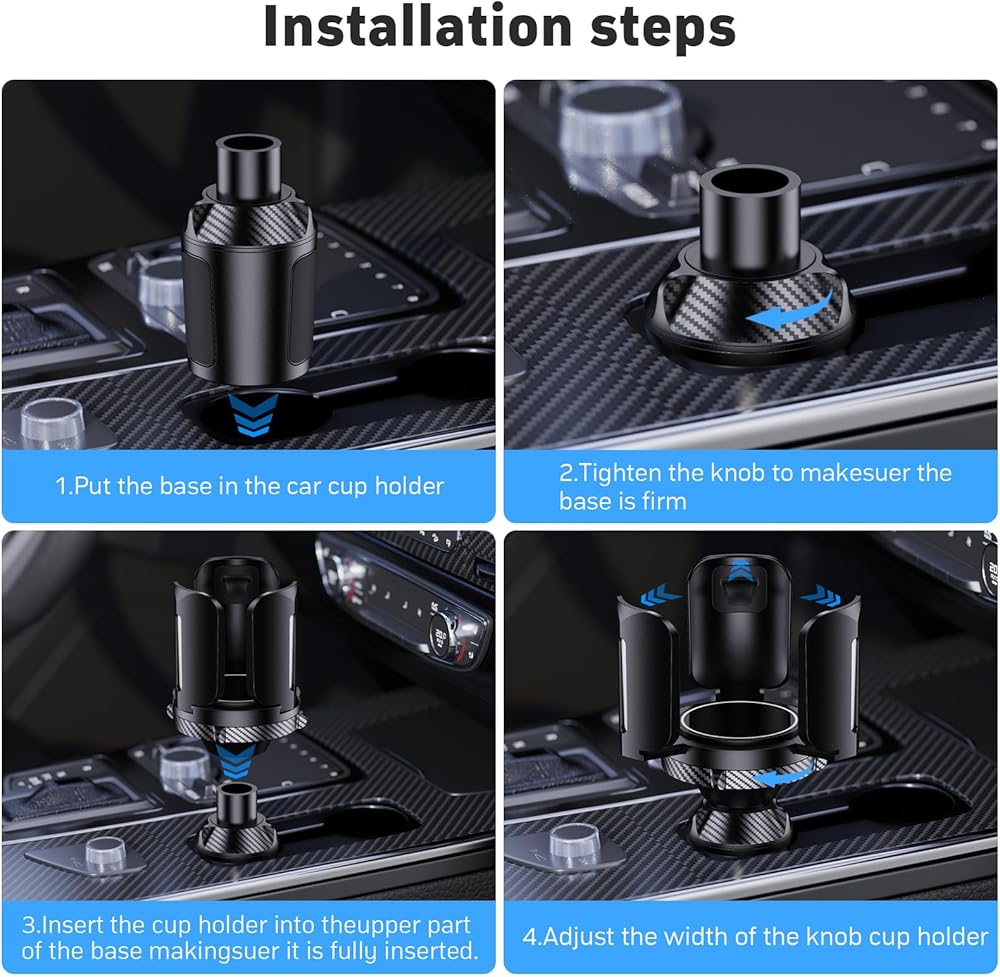 Installation steps

1.Put the base in the car cup holder

2.Tighten the knob to makesuer the base is firm

3.Insert the cup holder into theupper part of the base makingsuer it is fully inserted.

4.Adjust the width of the knob cup holder