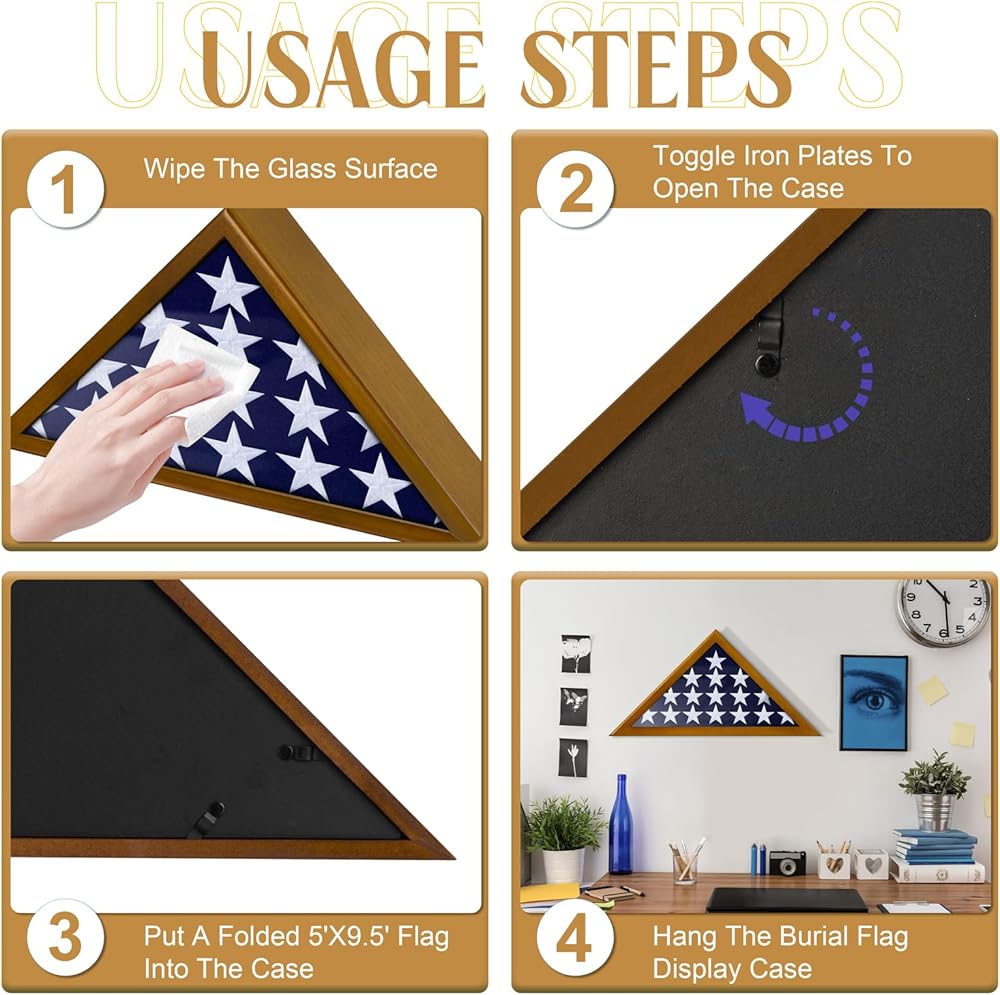 USAGE STEPS

1 Wipe The Glass Surface

2 Toggle Iron Plates To Open The Case

3 Put A Folded 5'X9.5' Flag Into The Case

4 Hang The Burial Flag Display Case