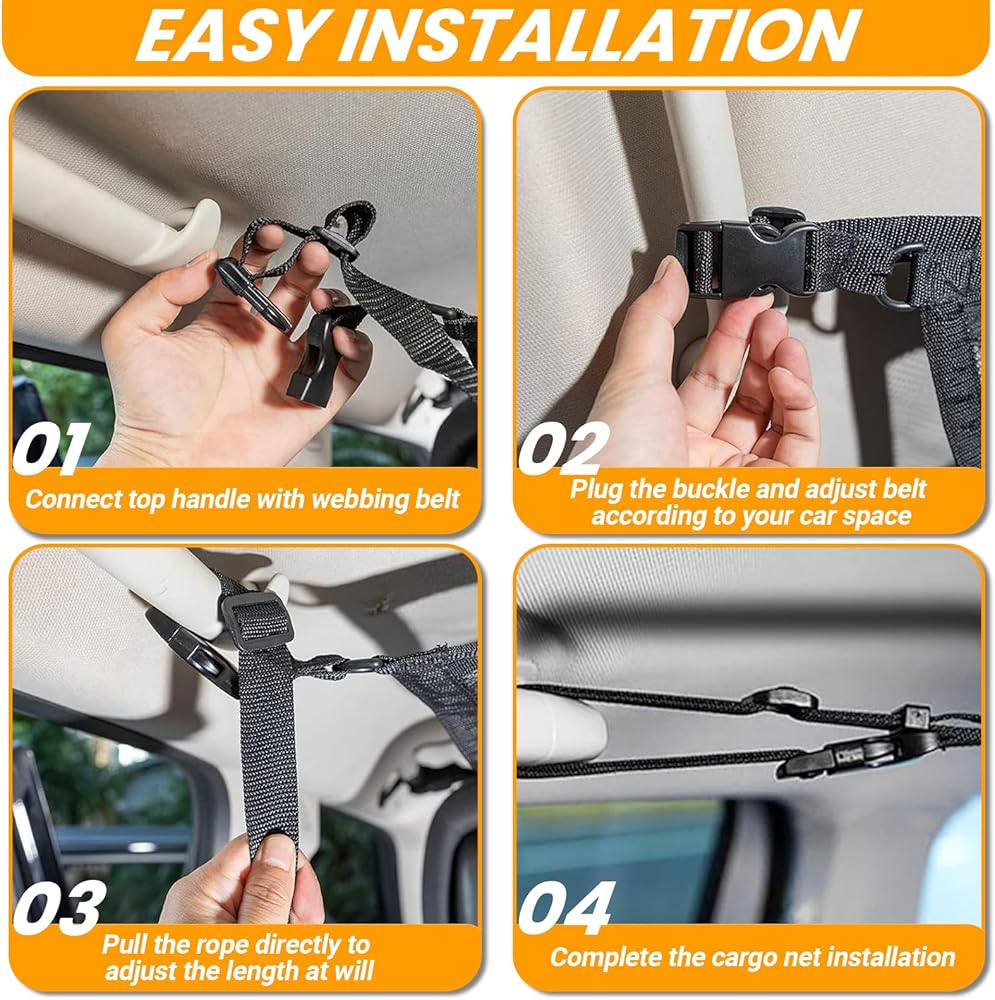 EASY INSTALLATION

01
Connect top handle with webbing belt

02
Plug the buckle and adjust belt according to your car space

03
Pull the rope directly to adjust the length at will

04
Complete the cargo net installation