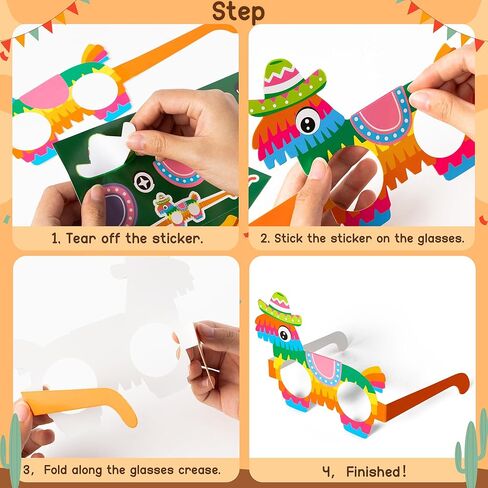 Step

1. Tear off the sticker.

2. Stick the sticker on the glasses.

3, Fold along the glasses crease.

4, Finished!