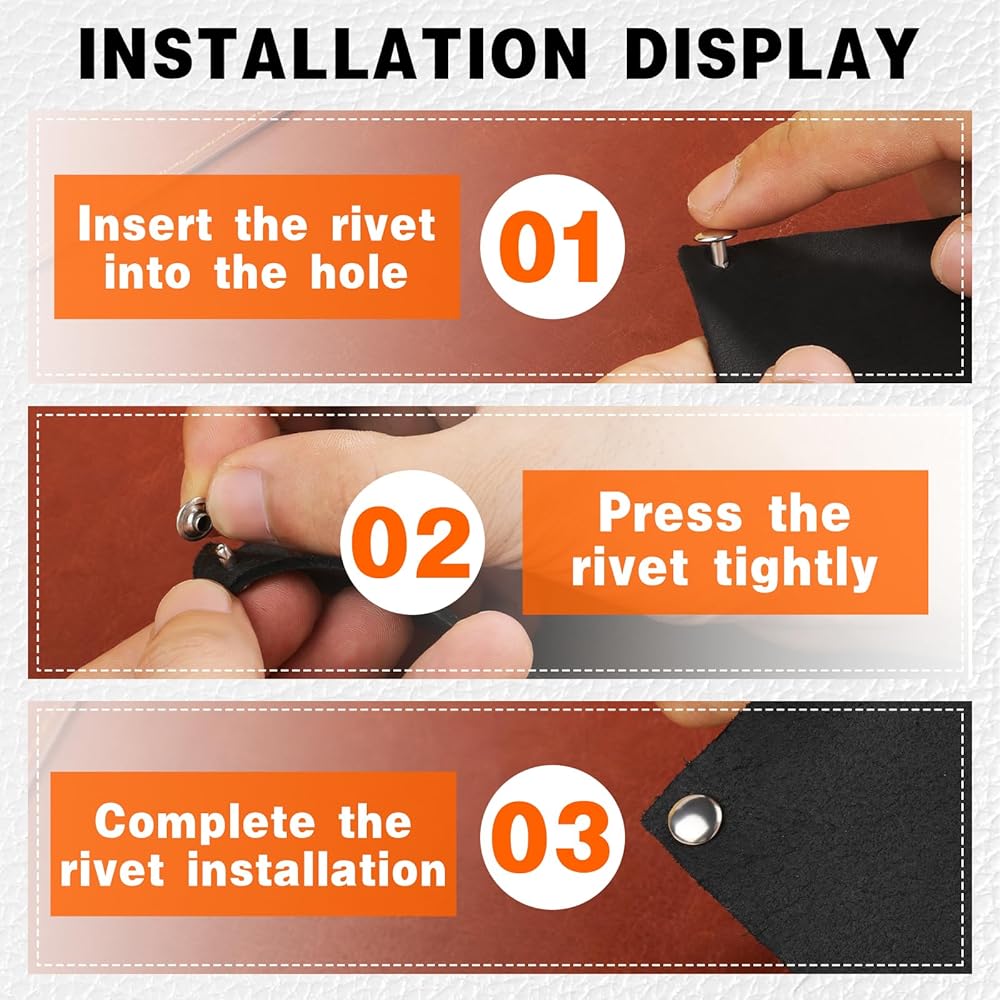 INSTALLATION DISPLAY

Insert the rivet into the hole

01

02

Press the rivet tightly

Complete the rivet installation

03