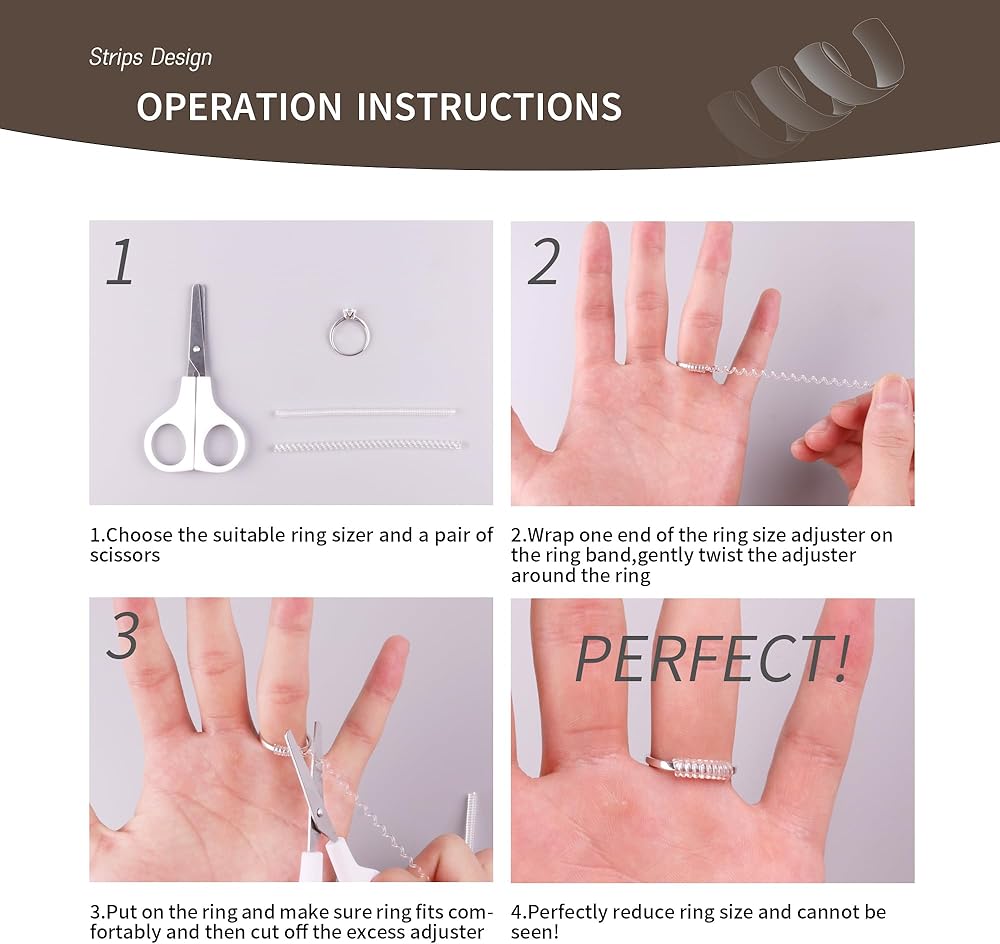 Strips Design

OPERATION INSTRUCTIONS

1

1.Choose the suitable ring sizer and a pair of scissors

2

2.Wrap one end of the ring size adjuster on the ring band,gently twist the adjuster around the ring

3

3.Put on the ring and make sure ring fits comfortably and then cut off the excess adjuster

PERFECT!

4.Perfectly reduce ring size and cannot be seen!