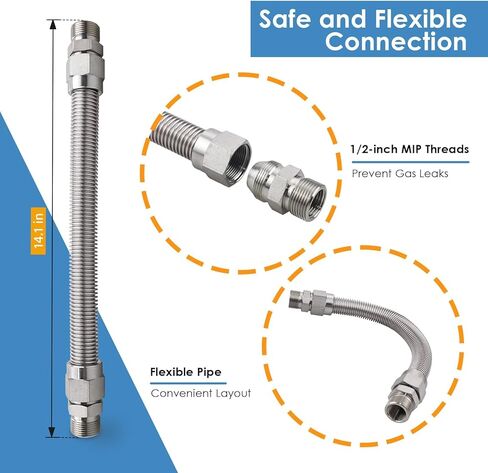 Safe and Flexible Connection

14.1 in

1/2-inch MIP Threads

Prevent Gas Leaks

Flexible Pipe

Convenient Layout