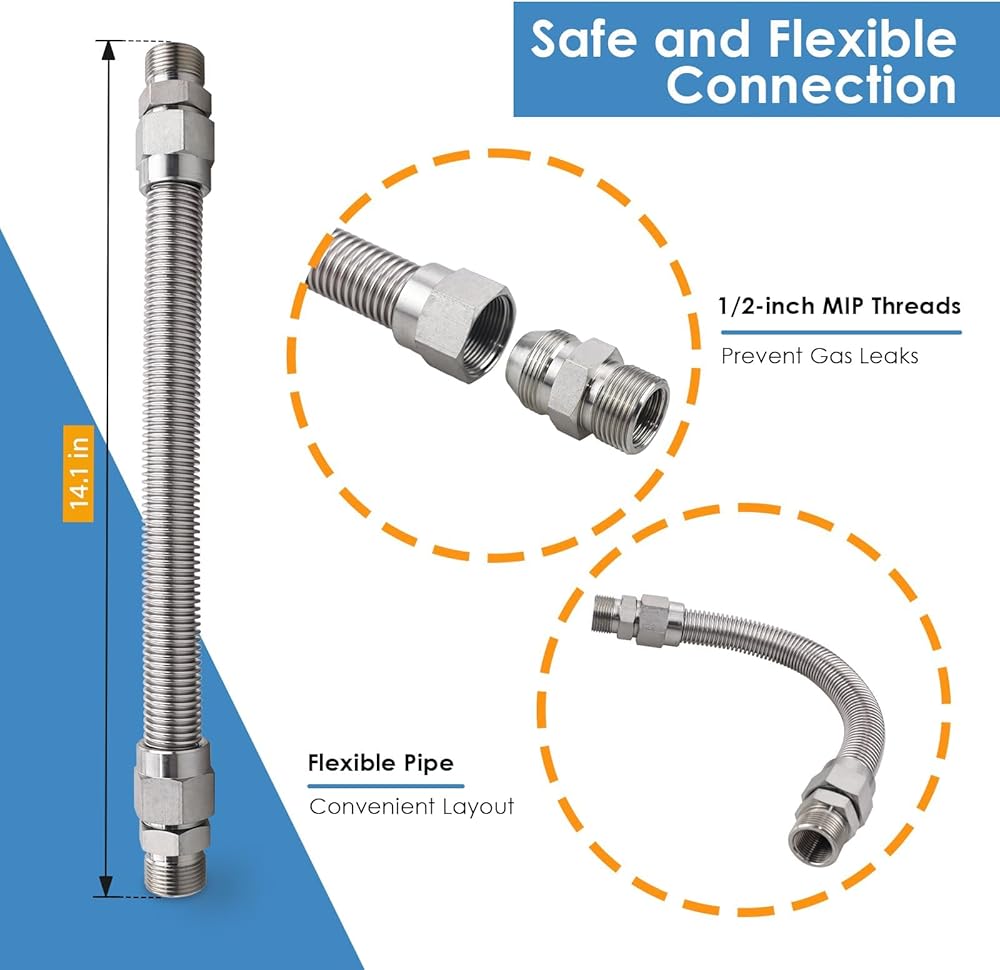 Safe and Flexible Connection

14.1 in

1/2-inch MIP Threads

Prevent Gas Leaks

Flexible Pipe

Convenient Layout