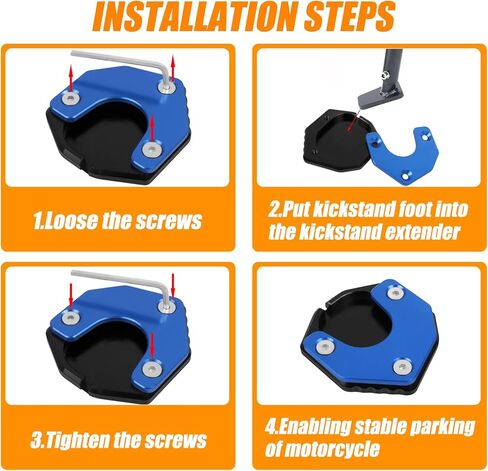 INSTALLATION STEPS

1.Loose the screws

2.Put kickstand foot into the kickstand extender

3.Tighten the screws

4.Enabling stable parking of motorcycle