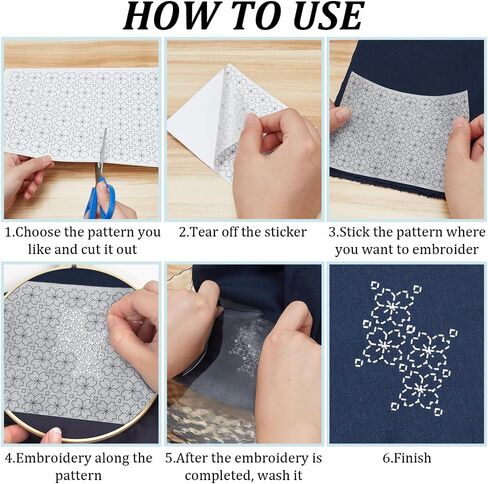 HOW TO USE

1.Choose the pattern you like and cut it out

2.Tear off the sticker

3.Stick the pattern where you want to embroider

4.Embroidery along the pattern

5.After the embroidery is completed, wash it

6.Finish