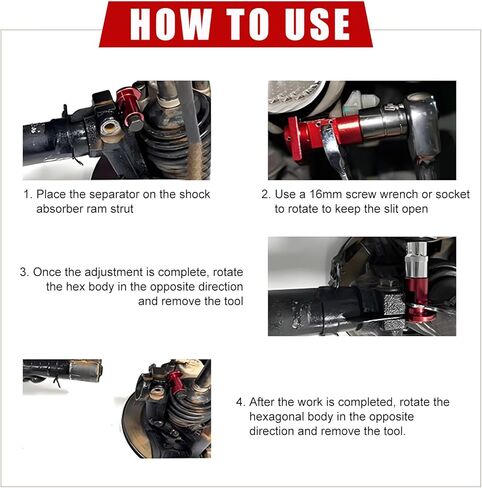 HOW TO USE

1. Place the separator on the shock absorber ram strut

2. Use a 16mm screw wrench or socket to rotate to keep the slit open

3. Once the adjustment is complete, rotate the hex body in the opposite direction and remove the tool

4. After the work is completed, rotate the hexagonal body in the opposite direction and remove the tool.