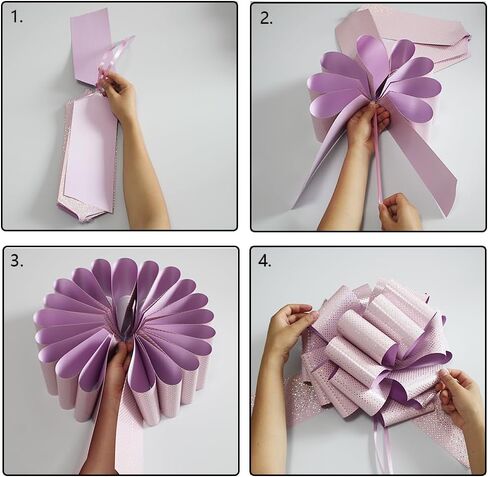 1.

2.

3.

4.