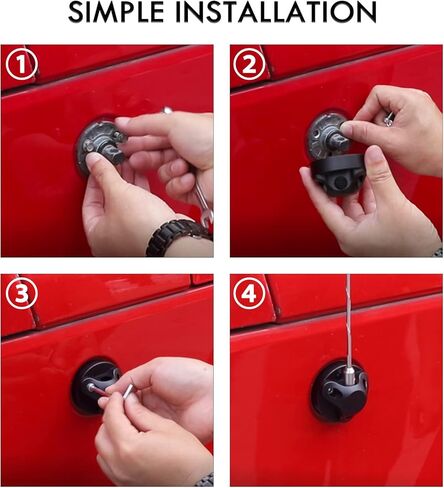 SIMPLE INSTALLATION

1

2

3

4