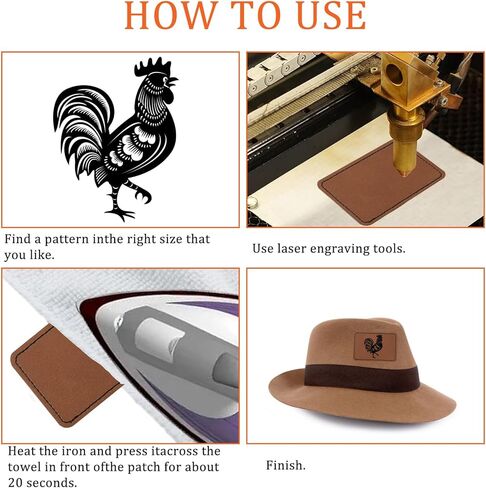 HOW TO USE

Find a pattern inthe right size that you like.

Use laser engraving tools.

Heat the iron and press itacross the towel in front ofthe patch for about 20 seconds.

Finish.