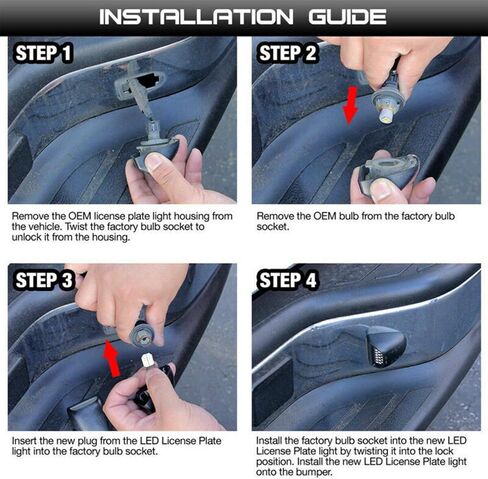 INSTALLATION GUIDE

STEP 1

Remove the OEM license plate light housing from the vehicle. Twist the factory bulb socket to unlock it from the housing.

STEP 2

Remove the OEM bulb from the factory bulb socket.

STEP 3

Insert the new plug from the LED License Plate light into the factory bulb socket.

STEP 4

Install the factory bulb socket into the new LED License Plate light by twisting it into the lock position. Install the new LED License Plate light onto the bumper.