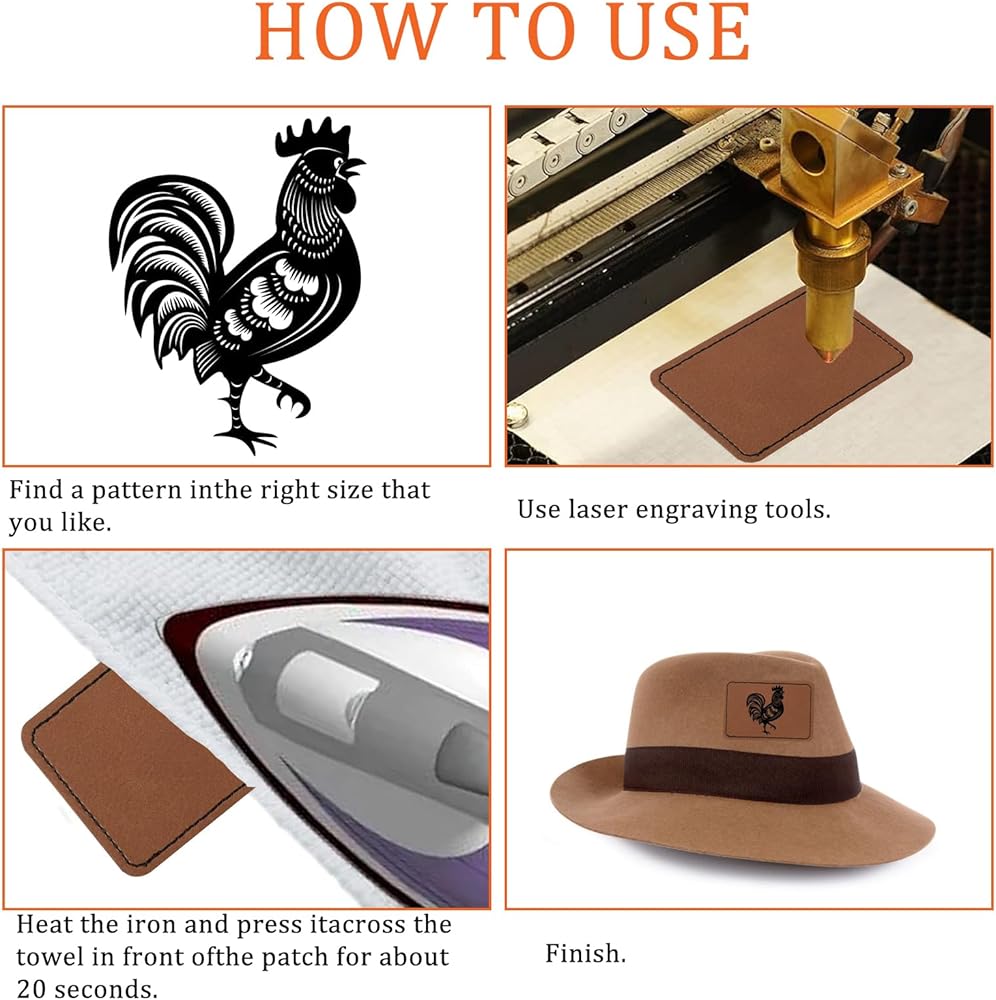 HOW TO USE

Find a pattern inthe right size that you like.

Use laser engraving tools.

Heat the iron and press itacross the towel in front ofthe patch for about 20 seconds.

Finish.