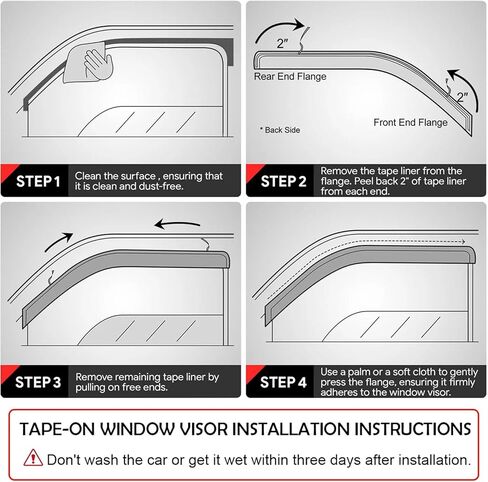 STEP 1
Clean the surface , ensuring that it is clean and dust-free.

2"
Rear End Flange
2"
Front End Flange
* Back Side

STEP 2
Remove the tape liner from the flange. Peel back 2" of tape liner from each end.

STEP 3
Remove remaining tape liner by pulling on free ends.

STEP 4
Use a palm or a soft cloth to gently press the flange, ensuring it firmly adheres to the window visor.

TAPE-ON WINDOW VISOR INSTALLATION INSTRUCTIONS

Don't wash the car or get it wet within three days after installation.