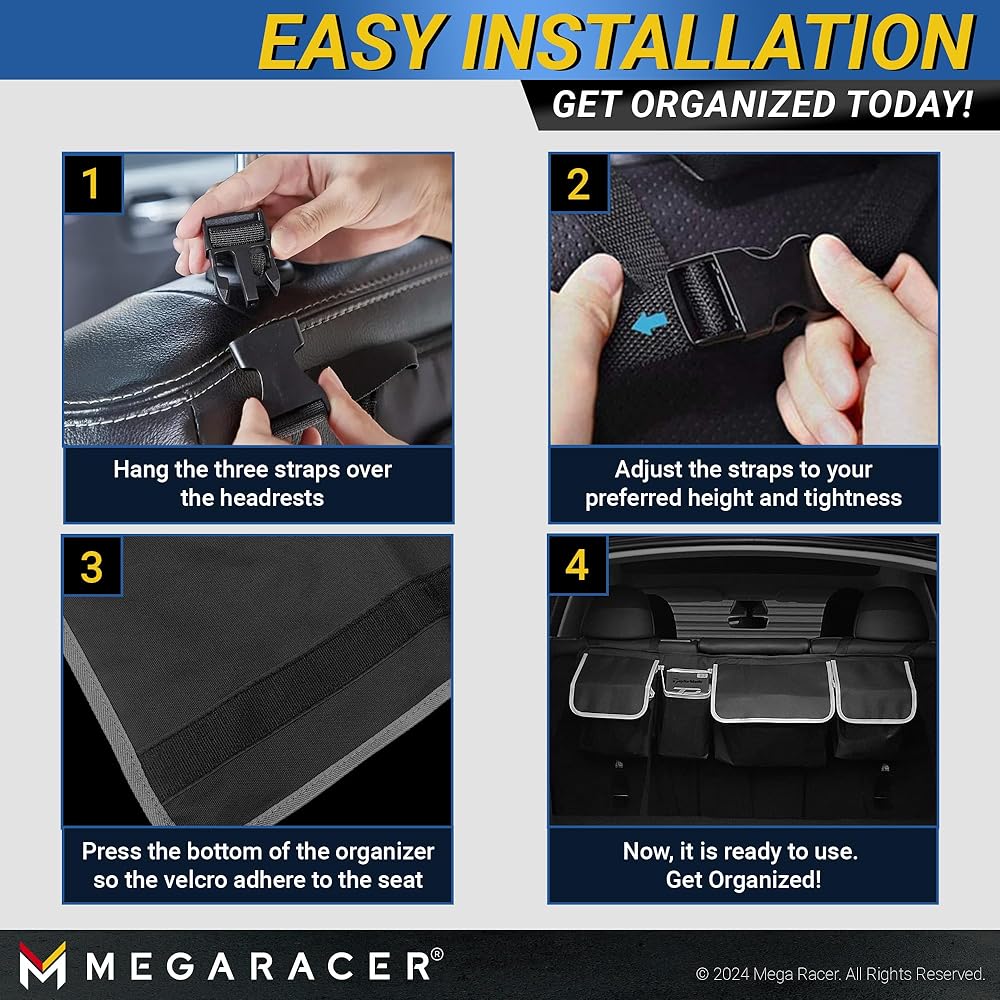 EASY INSTALLATION
GET ORGANIZED TODAY!

1
Hang the three straps over the headrests

2
Adjust the straps to your preferred height and tightness

3
Press the bottom of the organizer so the velcro adhere to the seat

4
Now, it is ready to use. Get Organized!

MEGARACER®
© 2024 Mega Racer. All Rights Reserved.