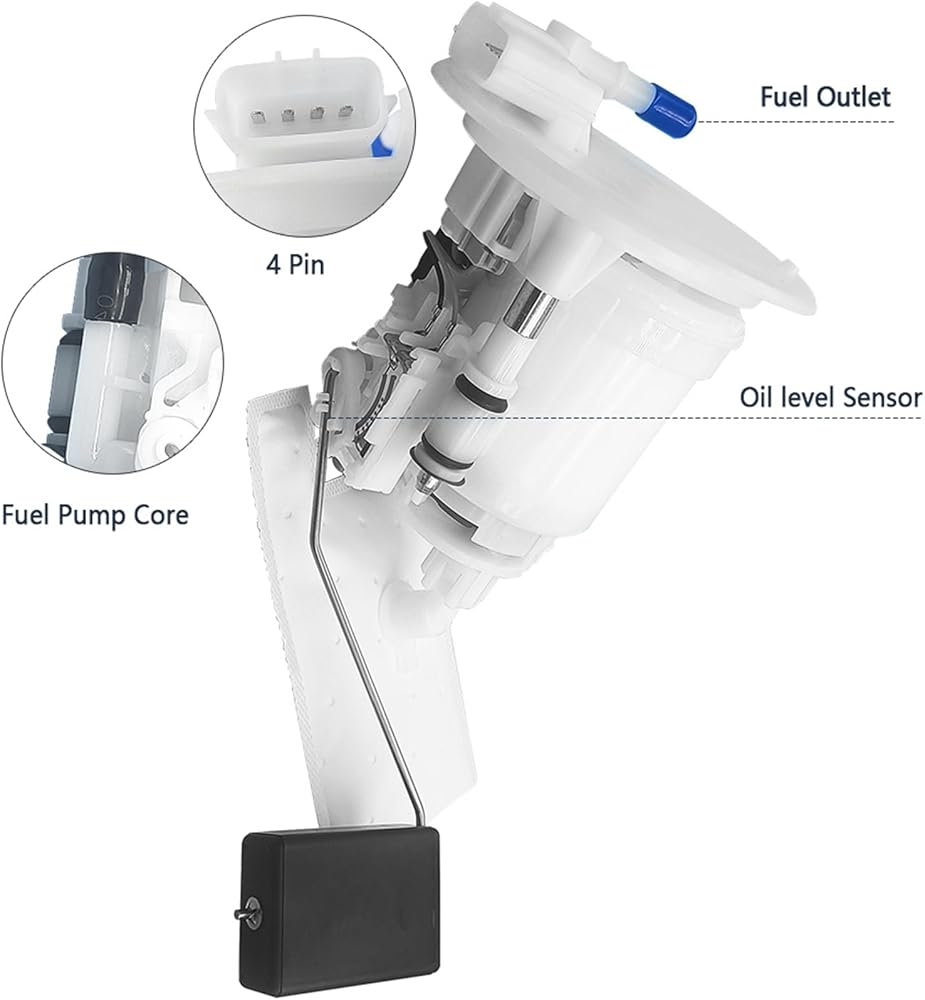 Fuel Outlet

4 Pin

Oil level Sensor

Fuel Pump Core