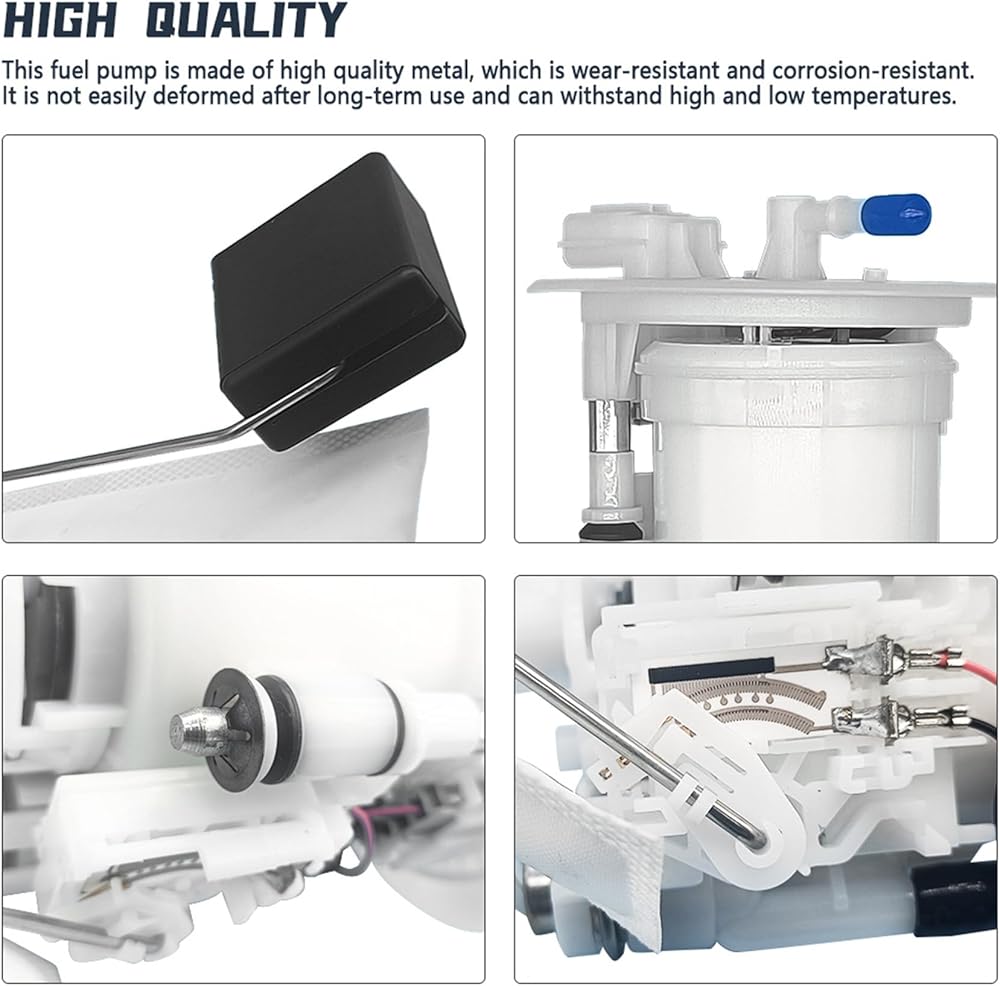 HIGH QUALITY

This fuel pump is made of high quality metal, which is wear-resistant and corrosion-resistant. It is not easily deformed after long-term use and can withstand high and low temperatures.